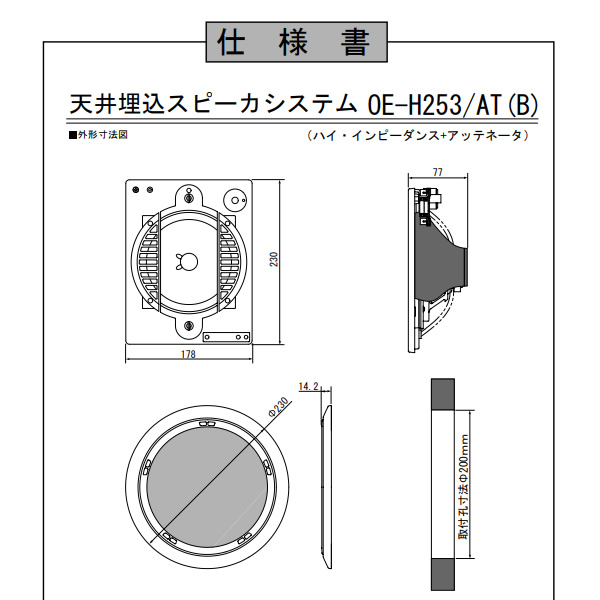 仕　様　書

天井埋込スピーカシステム OE-H253/AT(B)

■外形寸法図

（ハイ・インピーダンス+アッテネータ）

77

230

178

14.2

Φ230

取付孔寸法Φ200mm