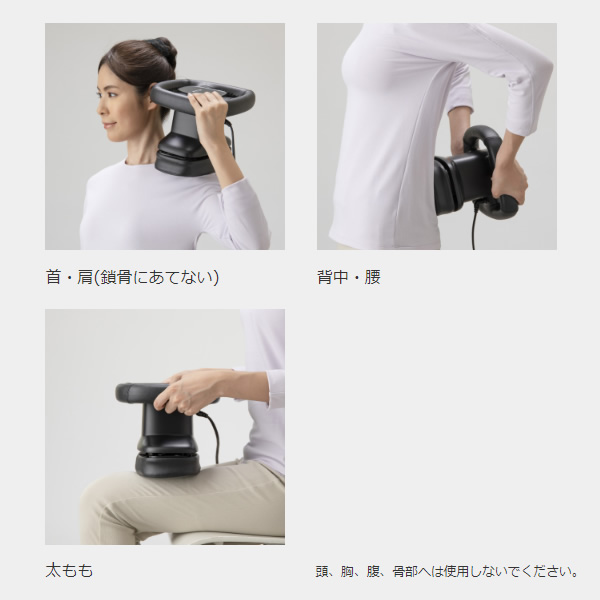 首・肩(鎖骨にあてない)

背中・腰

太もも

頭、胸、腹、骨部へは使用しないでください。