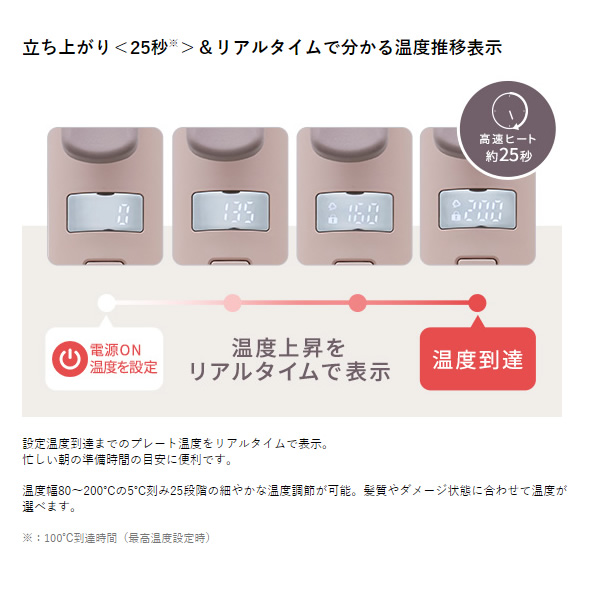 立ち上がり＜25秒※＞＆リアルタイムで分かる温度推移表示

高速ヒート
約25秒

0

135

160

200

電源ON
温度を設定

温度上昇を
リアルタイムで表示

温度到達

設定温度到達までのプレート温度をリアルタイムで表示。
忙しい朝の準備時間の目安に便利です。

温度幅80～200°Cの5°C刻み25段階の細やかな温度調節が可能。髪質やダメージ状態に合わせて温度が選べます。

※：100°C到達時間（最高温度設定時）