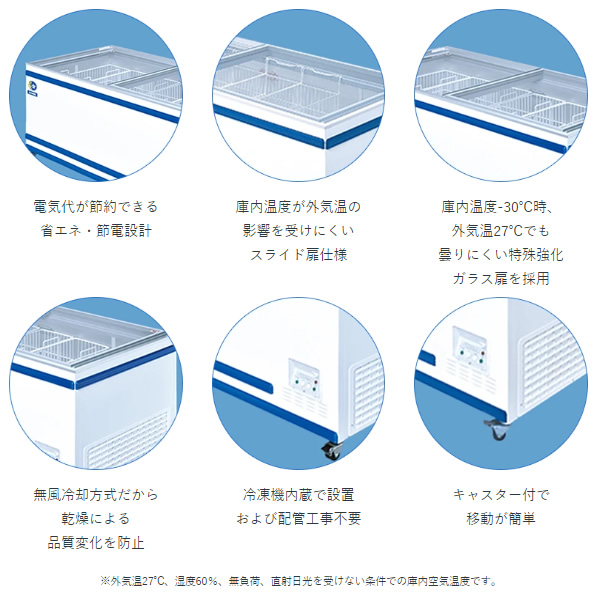 電気代が節約できる
省エネ・節電設計

庫内温度が外気温の
影響を受けにくい
スライド扉仕様

庫内温度-30°C時、
外気温27°Cでも
曇りにくい特殊強化
ガラス扉を採用

無風冷却方式だから
乾燥による
品質変化を防止

冷凍機内蔵で設置
および配管工事不要

キャスター付で
移動が簡単

※外気温27°C、湿度60%、無負荷、直射日光を受けない条件での庫内空気温度です。