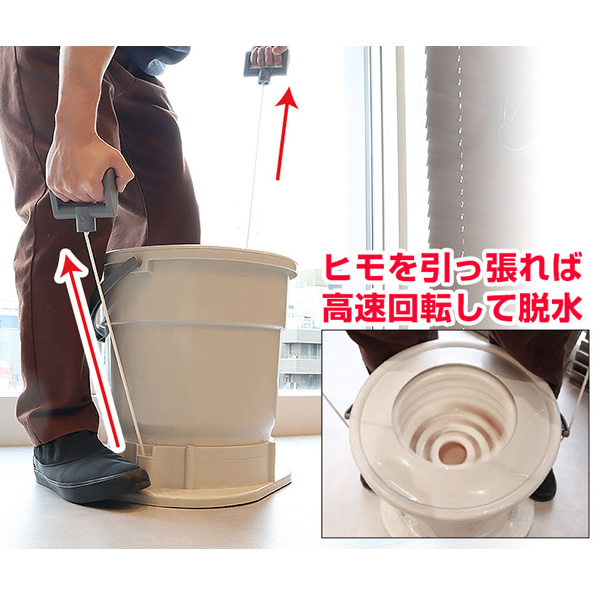 ヒモを引っ張れば
高速回転して脱水