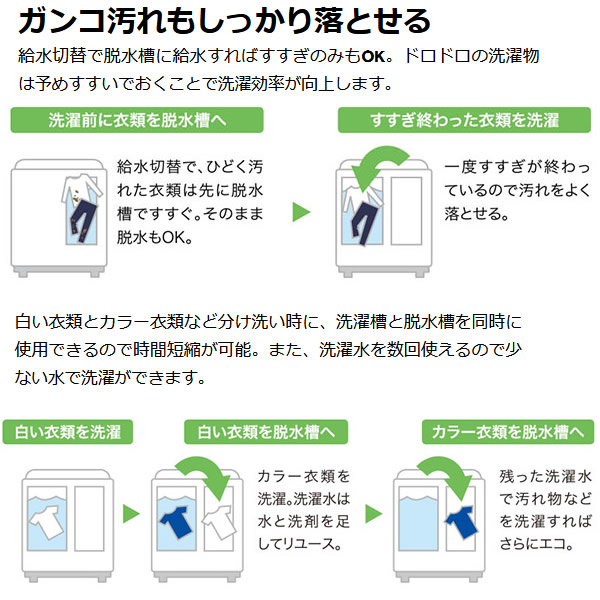 ガンコ汚れもしっかり落とせる

給水切替で脱水槽に給水すればすすぎのみもOK。ドロドロの洗濯物は予めすすいでおくことで洗濯効率が向上します。

洗濯前に衣類を脱水槽へ

給水切替で、ひどく汚れた衣類は先に脱水槽ですすぐ。そのまま脱水もOK。

すすぎ終わった衣類を洗濯

一度すすぎが終わっているので汚れをよく落とせる。

白い衣類とカラー衣類など分け洗い時に、洗濯槽と脱水槽を同時に使用できるので時間短縮が可能。また、洗濯水を数回使えるので少ない水で洗濯ができます。

白い衣類を洗濯

白い衣類を脱水槽へ

カラー衣類を洗濯。洗濯水は水と洗剤を足してリユース。

カラー衣類を脱水槽へ

残った洗濯水で汚れ物などを洗濯すればさらにエコ。