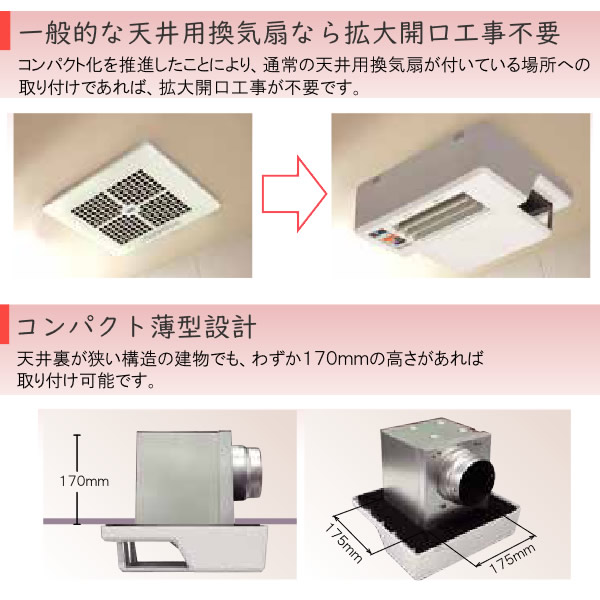 一般的な天井用換気扇なら拡大開口工事不要

コンパクト化を推進したことにより、通常の天井用換気扇が付いている場所への取り付けであれば、拡大開口工事が不要です。

コンパクト薄型設計

天井裏が狭い構造の建物でも、わずか170mmの高さがあれば取り付け可能です。

170mm

175mm

175mm