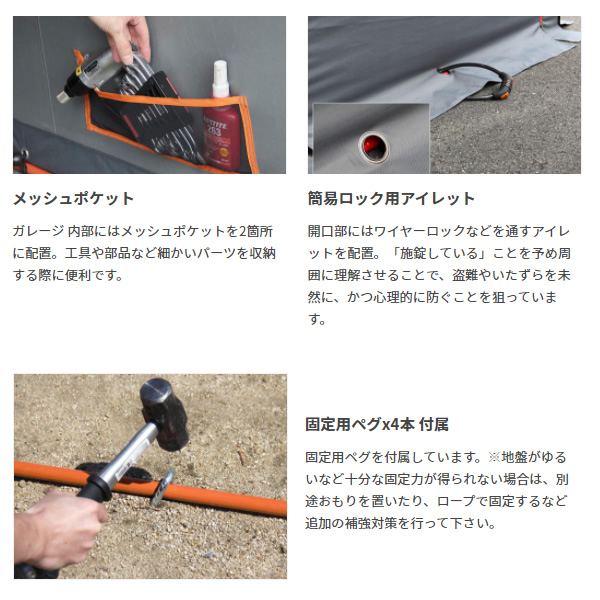 LOCTITE
263

メッシュポケット

ガレージ 内部にはメッシュポケットを2箇所に配置。工具や部品など細かいパーツを収納する際に便利です。

簡易ロック用アイレット

開口部にはワイヤーロックなどを通すアイレットを配置。「施錠している」ことを予め周囲に理解させることで、盗難やいたずらを未然に、かつ心理的に防ぐことを狙っています。

固定用ペグx4本 付属

固定用ペグを付属しています。※地盤がゆるいなど十分な固定力が得られない場合は、別途おもりを置いたり、ロープで固定するなど追加の補強対策を行って下さい。