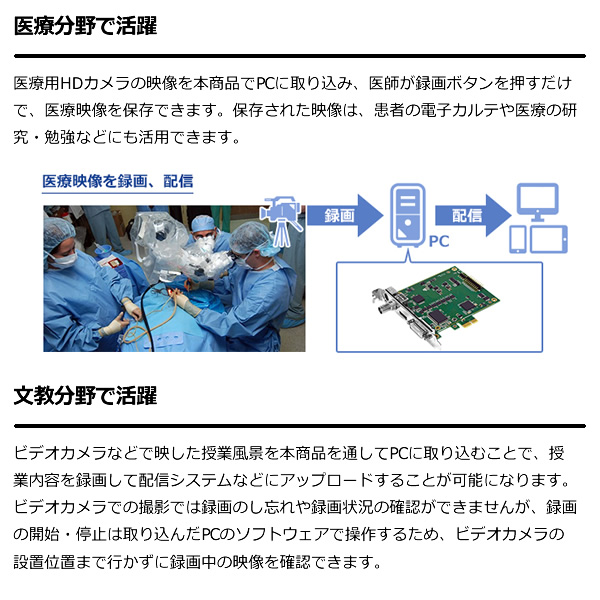 医療分野で活躍

医療用HDカメラの映像を本商品でPCに取り込み、医師が録画ボタンを押すだけで、医療映像を保存できます。保存された映像は、患者の電子カルテや医療の研究・勉強などにも活用できます。

医療映像を録画、配信

録画

PC

配信

文教分野で活躍

ビデオカメラなどで映した授業風景を本商品を通してPCに取り込むことで、授業内容を録画して配信システムなどにアップロードすることが可能になります。ビデオカメラでの撮影では録画のし忘れや録画状況の確認ができませんが、録画の開始・停止は取り込んだPCのソフトウェアで操作するため、ビデオカメラの設置位置まで行かずに録画中の映像を確認できます。