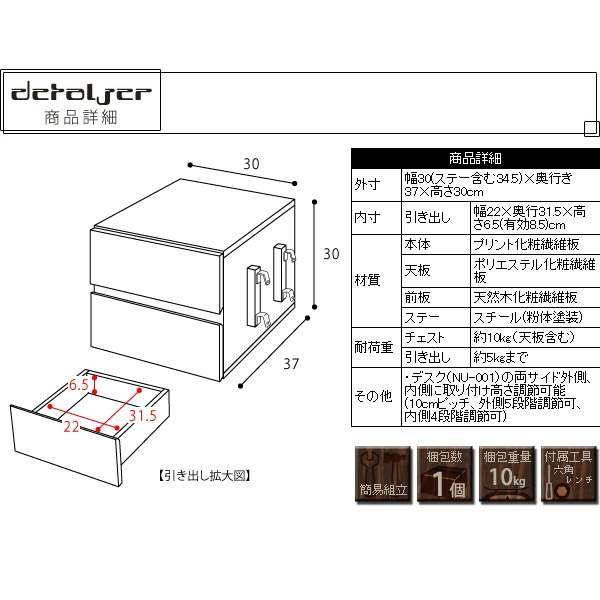 detalyer
商品詳細

30
30
37
6.5
31.5
22
【引き出し拡大図】

| 商品詳細 | | |
|---|---|---|
| 外寸 | 幅30(ステー含む34.5)×奥行き37×高さ30cm | |
| 内寸 | 引き出し | 幅22×奥行31.5×高さ6.5(有効8.5)cm |
| 材質 | 本体 | プリント化粧繊維板 |
| | 天板 | ポリエステル化粧繊維板 |
| | 前板 | 天然木化粧繊維板 |
| | ステー | スチール(粉体塗装) |
| 耐荷重 | チェスト | 約10kg(天板含む) |
| | 引き出し | 約5kgまで |
| その他 | ・デスク(NU-001)の両サイド外側、内側に取り付け高さ調節可能(10cmピッチ、外側5段階調節可、内側4段階調節可) | |

簡易組立
梱包数 1個
梱包重量 10kg
付属工具 六角レンチ