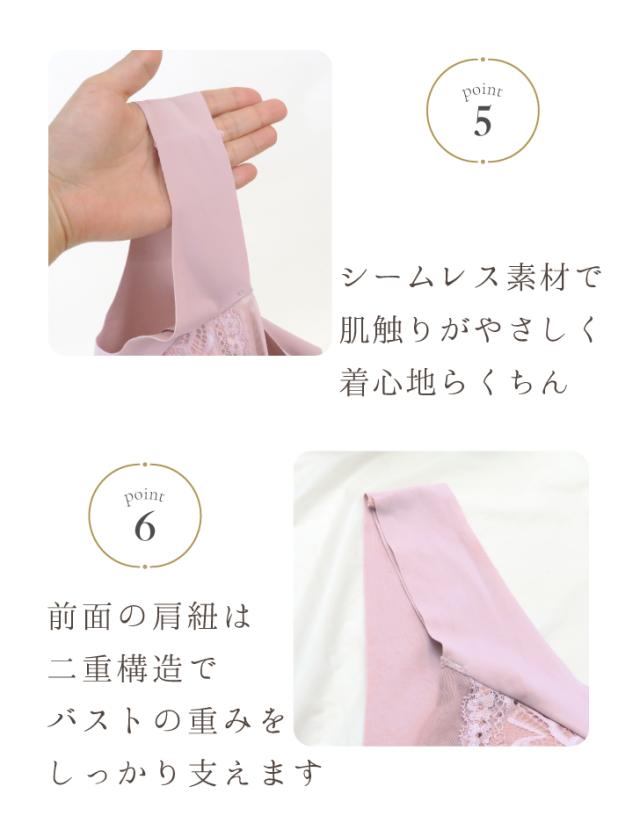 point
5

シームレス素材で
肌触りがやさしく
着心地らくちん

point
6

前面の肩紐は
二重構造で
バストの重みを
しっかり支えます