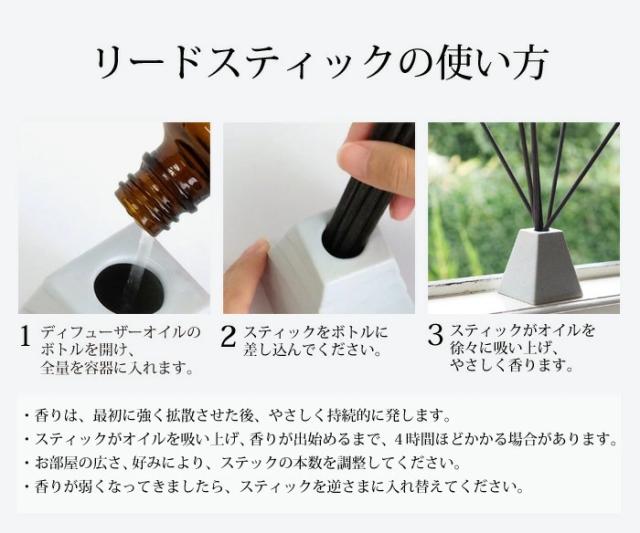 リードスティックの使い方

1 ディフューザーオイルのボトルを開け、全量を容器に入れます。

2 スティックをボトルに差し込んでください。

3 スティックがオイルを徐々に吸い上げ、やさしく香ります。

・香りは、最初に強く拡散させた後、やさしく持続的に発します。
・スティックがオイルを吸い上げ、香りが出始めるまで、4時間ほどかかる場合があります。
・お部屋の広さ、好みにより、ステックの本数を調整してください。
・香りが弱くなってきましたら、スティックを逆さまに入れ替えてください。