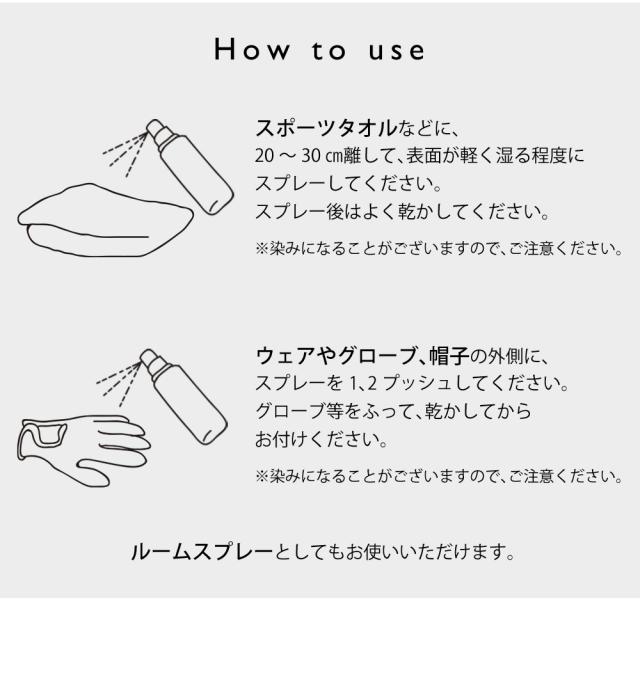 How to use

スポーツタオルなどに、
20 ～ 30 ㎝離して、表面が軽く湿る程度に
スプレーしてください。
スプレー後はよく乾かしてください。

※染みになることがございますので、ご注意ください。

ウェアやグローブ、帽子の外側に、
スプレーを 1、2 プッシュしてください。
グローブ等をふって、乾かしてから
お付けください。

※染みになることがございますので、ご注意ください。

ルームスプレーとしてもお使いいただけます。