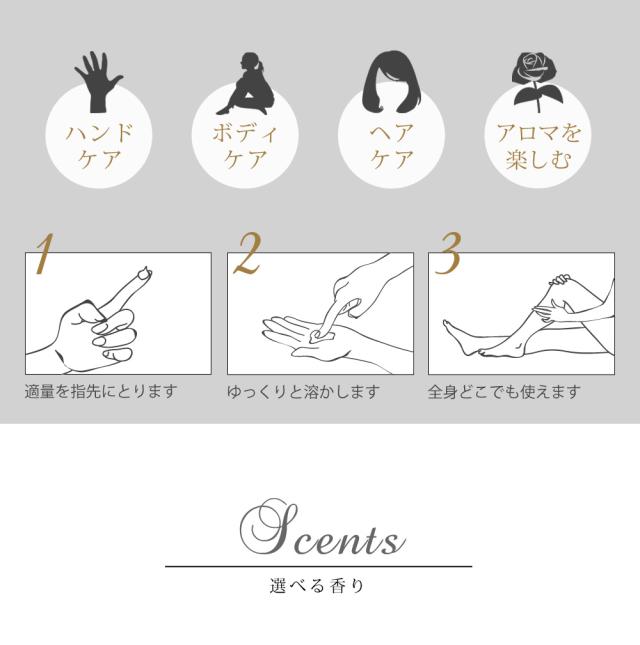 ハンド
ケア

ボディ
ケア

ヘア
ケア

アロマを
楽しむ

1

適量を指先にとります

2

ゆっくりと溶かします

3

全身どこでも使えます

Scents

選べる香り