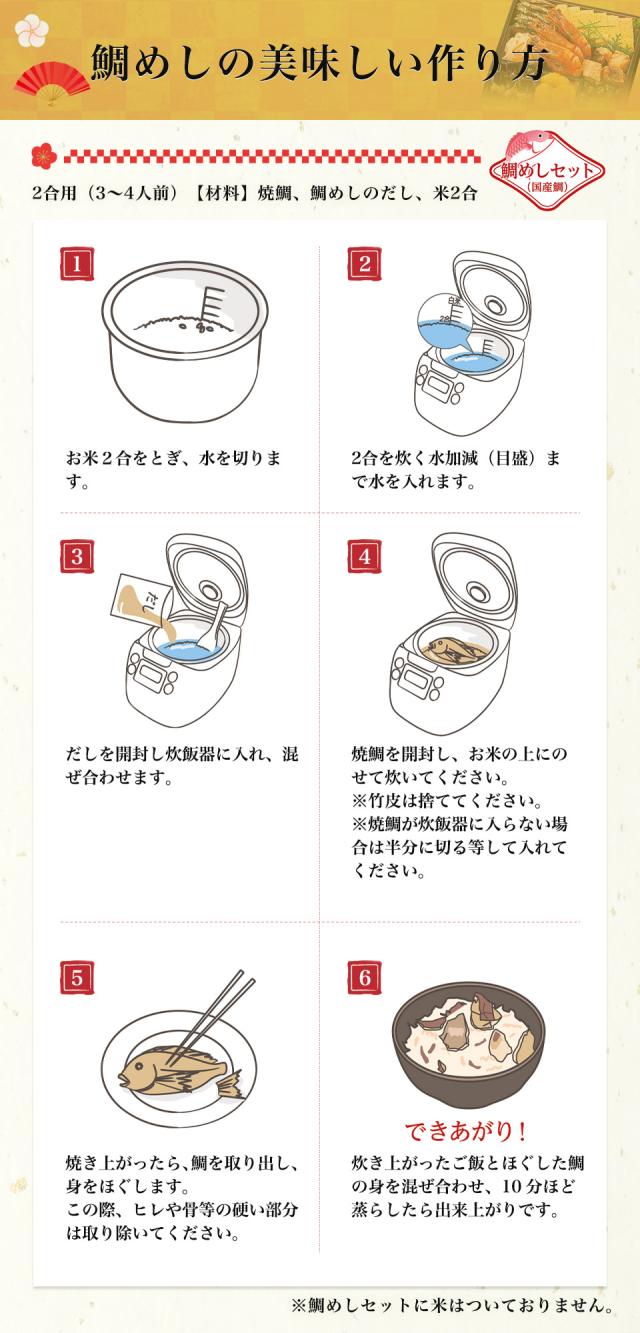 鯛めしの美味しい作り方

鯛めしセット
(国産鯛)

2合用（3〜4人前）【材料】焼鯛、鯛めしのだし、米2合

1

お米２合をとぎ、水を切ります。

2

白米
2合

2合を炊く水加減（目盛）まで水を入れます。

3

だし

だしを開封し炊飯器に入れ、混ぜ合わせます。

4

焼鯛を開封し、お米の上にのせて炊いてください。
※竹皮は捨ててください。
※焼鯛が炊飯器に入らない場合は半分に切る等して入れてください。

5

焼き上がったら、鯛を取り出し、身をほぐします。
この際、ヒレや骨等の硬い部分は取り除いてください。

6

できあがり！

炊き上がったご飯とほぐした鯛の身を混ぜ合わせ、10分ほど蒸らしたら出来上がりです。

※鯛めしセットに米はついておりません。