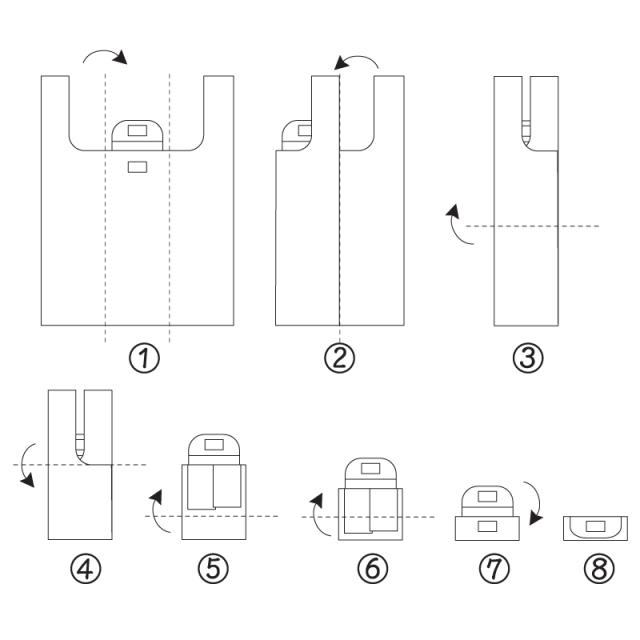 ①
②
③
④
⑤
⑥
⑦
⑧