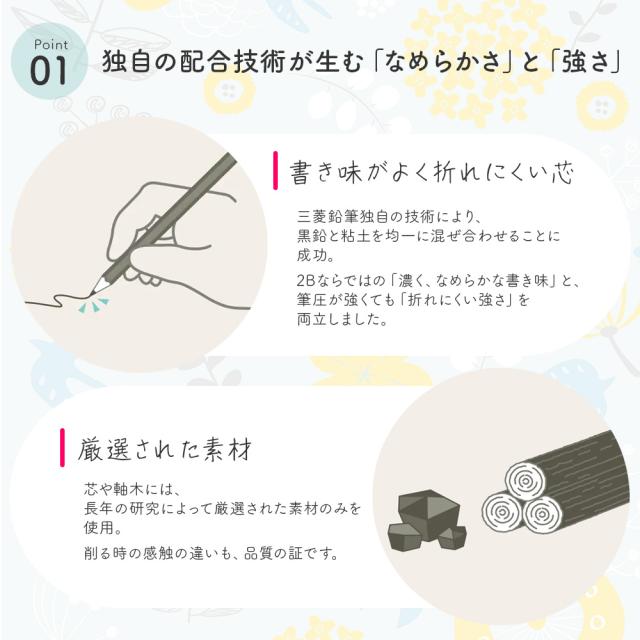 Point
01

独自の配合技術が生む「なめらかさ」と「強さ」

書き味がよく折れにくい芯

三菱鉛筆独自の技術により、黒鉛と粘土を均一に混ぜ合わせることに成功。

2Bならではの「濃く、なめらかな書き味」と、筆圧が強くても「折れにくい強さ」を両立しました。

厳選された素材

芯や軸木には、長年の研究によって厳選された素材のみを使用。

削る時の感触の違いも、品質の証です。