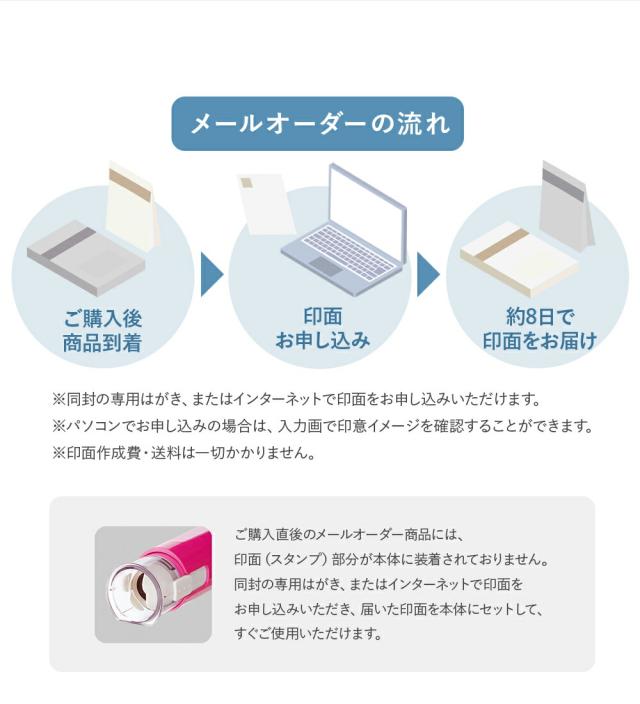 メールオーダーの流れ

ご購入後
商品到着

印面
お申し込み

約8日で
印面をお届け

※同封の専用はがき、またはインターネットで印面をお申し込みいただけます。
※パソコンでお申し込みの場合は、入力画で印意イメージを確認することができます。
※印面作成費・送料は一切かかりません。

ご購入直後のメールオーダー商品には、
印面（スタンプ）部分が本体に装着されておりません。
同封の専用はがき、またはインターネットで印面を
お申し込みいただき、届いた印面を本体にセットして、
すぐご使用いただけます。