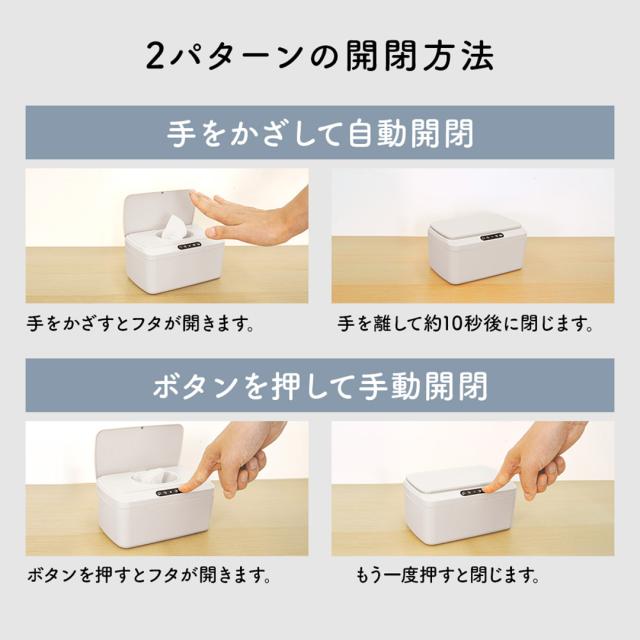 2パターンの開閉方法

手をかざして自動開閉

手をかざすとフタが開きます。

手を離して約10秒後に閉じます。

ボタンを押して手動開閉

ボタンを押すとフタが開きます。

もう一度押すと閉じます。