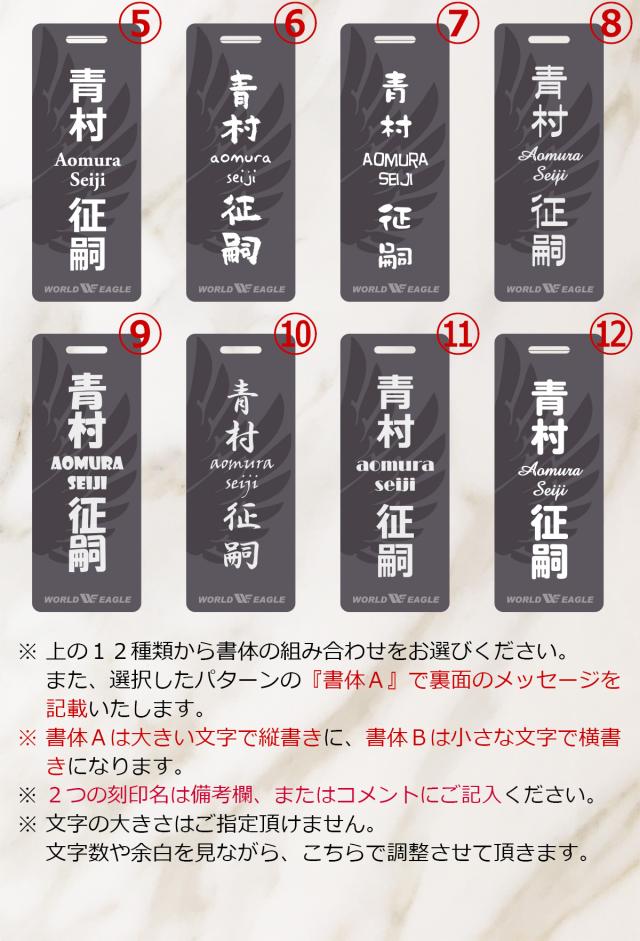 ⑤
青村
Aomura
Seiji
征嗣
WORLD EAGLE

⑥
青村
aomura
seiji
征嗣
WORLD EAGLE

⑦
青村
AOMURA
SEIJI
征嗣
WORLD EAGLE

⑧
青村
Aomura
Seiji
征嗣
WORLD EAGLE

⑨
青村
AOMURA
SEIJI
征嗣
WORLD EAGLE

⑩
青村
aomura
seiji
征嗣
WORLD EAGLE

⑪
青村
aomura
seiji
征嗣
WORLD EAGLE

⑫
青村
Aomura
Seiji
征嗣
WORLD EAGLE

※ 上の１２種類から書体の組み合わせをお選びください。
また、選択したパターンの『書体Ａ』で裏面のメッセージを記載いたします。
※ 書体Ａは大きい文字で縦書きに、書体Ｂは小さな文字で横書きになります。
※ ２つの刻印名は備考欄、またはコメントにご記入ください。
※ 文字の大きさはご指定頂けません。
文字数や余白を見ながら、こちらで調整させて頂きます。