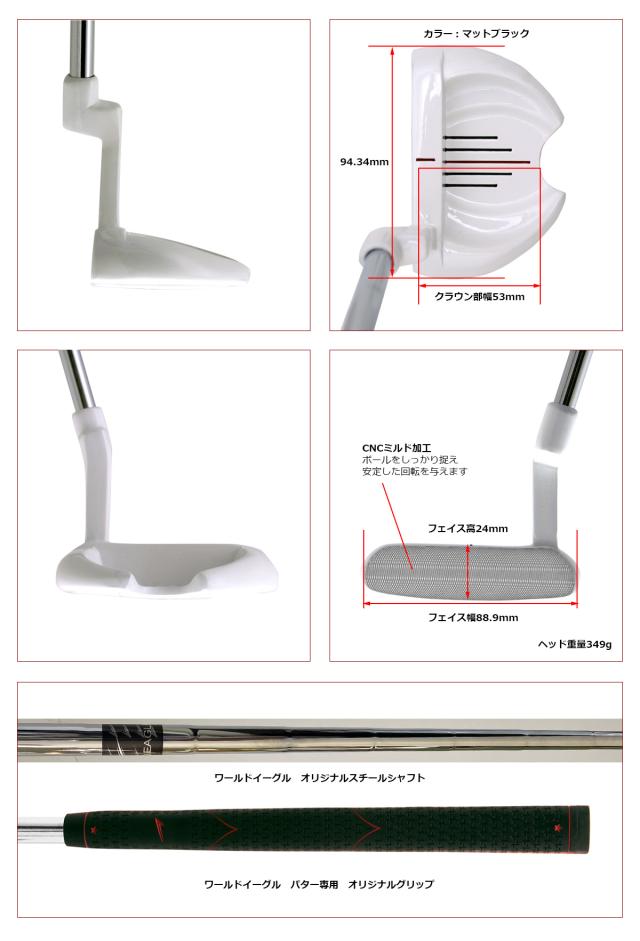 カラー：マットブラック

94.34mm

クラウン部幅53mm

CNCミルド加工
ボールをしっかり捉え
安定した回転を与えます

フェイス高24mm

フェイス幅88.9mm

ヘッド重量349g

EAGL

ワールドイーグル　オリジナルスチールシャフト

ワールドイーグル　パター専用　オリジナルグリップ