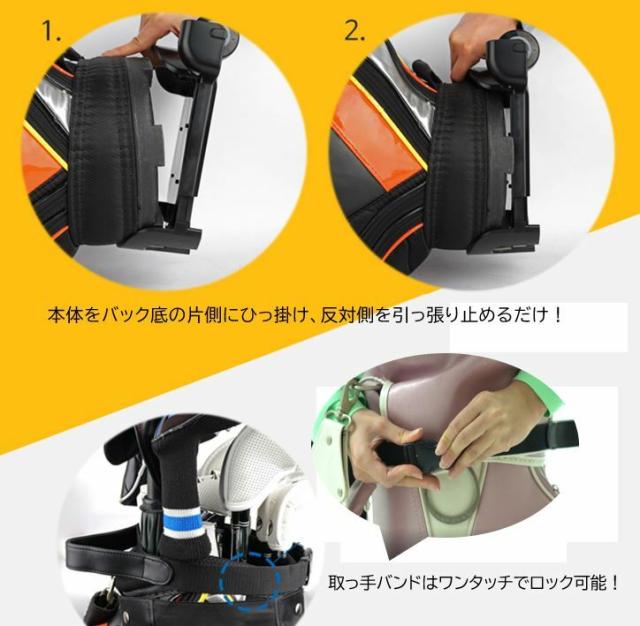 1.

2.

本体をバック底の片側にひっ掛け、反対側を引っ張り止めるだけ！

取っ手バンドはワンタッチでロック可能！