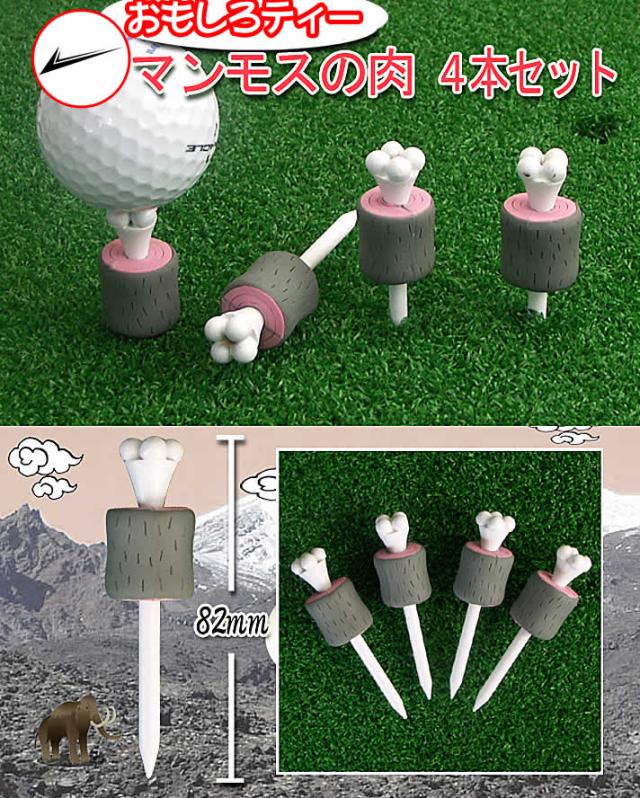 おもしろティー
マンモスの肉 4本セット

82mm