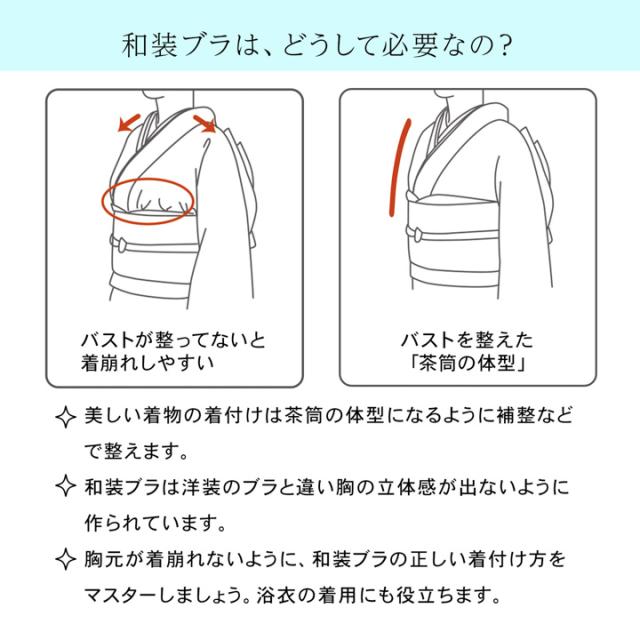 和装ブラは、どうして必要なの？

バストが整ってないと着崩れしやすい

バストを整えた「茶筒の体型」

✧ 美しい着物の着付けは茶筒の体型になるように補整などで整えます。

✧ 和装ブラは洋装のブラと違い胸の立体感が出ないように作られています。

✧ 胸元が着崩れないように、和装ブラの正しい着付け方をマスターしましょう。浴衣の着用にも役立ちます。