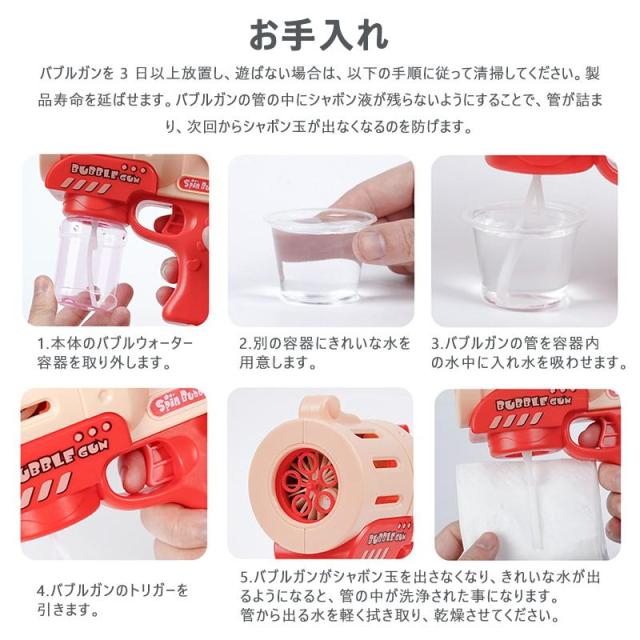 お手入れ

バブルガンを 3 日以上放置し、遊ばない場合は、以下の手順に従って清掃してください。製品寿命を延ばせます。バブルガンの管の中にシャボン液が残らないようにすることで、管が詰まり、次回からシャボン玉が出なくなるのを防げます。

BUBBLE GUN
Spin Bubble

1.本体のバブルウォーター容器を取り外します。

2.別の容器にきれいな水を用意します。

3.バブルガンの管を容器内の水中に入れ水を吸わせます。

Spin Bubble
BUBBLE GUN

BUBBLE GUN

BUBBLE GUN

4.バブルガンのトリガーを引きます。

5.バブルガンがシャボン玉を出さなくなり、きれいな水が出るようになると、管の中が洗浄された事になります。
管から出る水を軽く拭き取り、乾燥させてください。