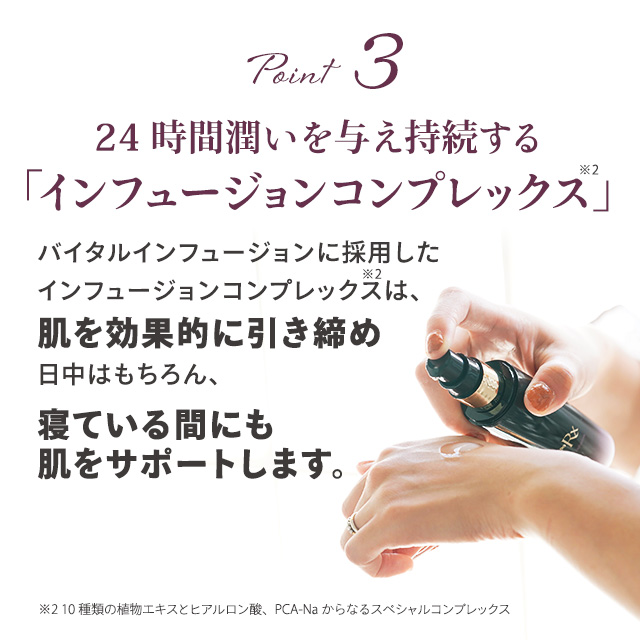 Point 3

24 時間潤いを与え持続する
「インフュージョンコンプレックス※2」

バイタルインフュージョンに採用した
インフュージョンコンプレックス※2は、
肌を効果的に引き締め
日中はもちろん、
寝ている間にも
肌をサポートします。

※2 10 種類の植物エキスとヒアルロン酸、PCA-Na からなるスペシャルコンプレックス