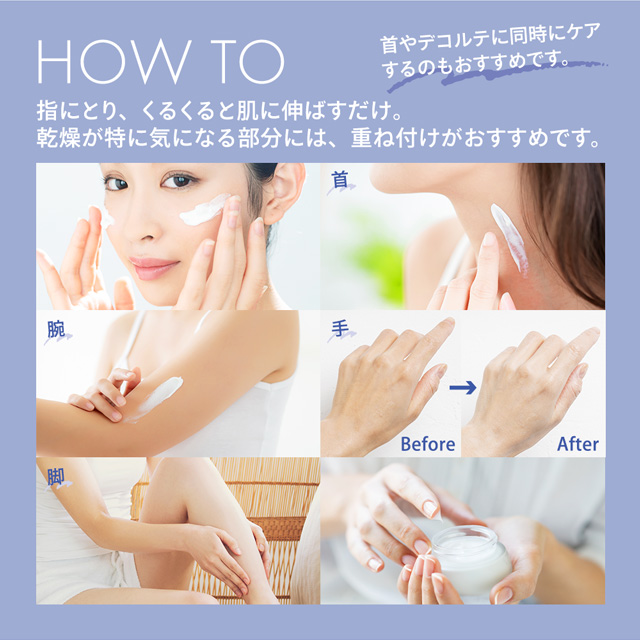 HOW TO

首やデコルテに同時にケアするのもおすすめです。

指にとり、くるくると肌に伸ばすだけ。
乾燥が特に気になる部分には、重ね付けがおすすめです。

首

腕

手

Before

After

脚