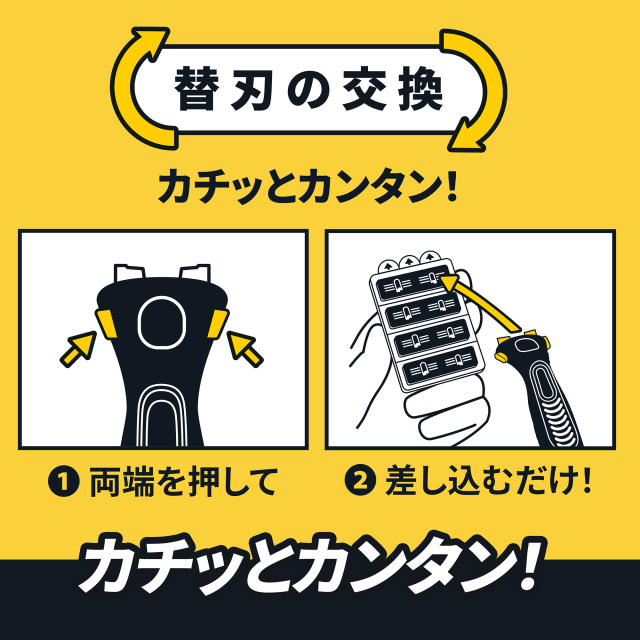 替刃の交換

カチッとカンタン!

❶ 両端を押して

❷ 差し込むだけ!

カチッとカンタン!