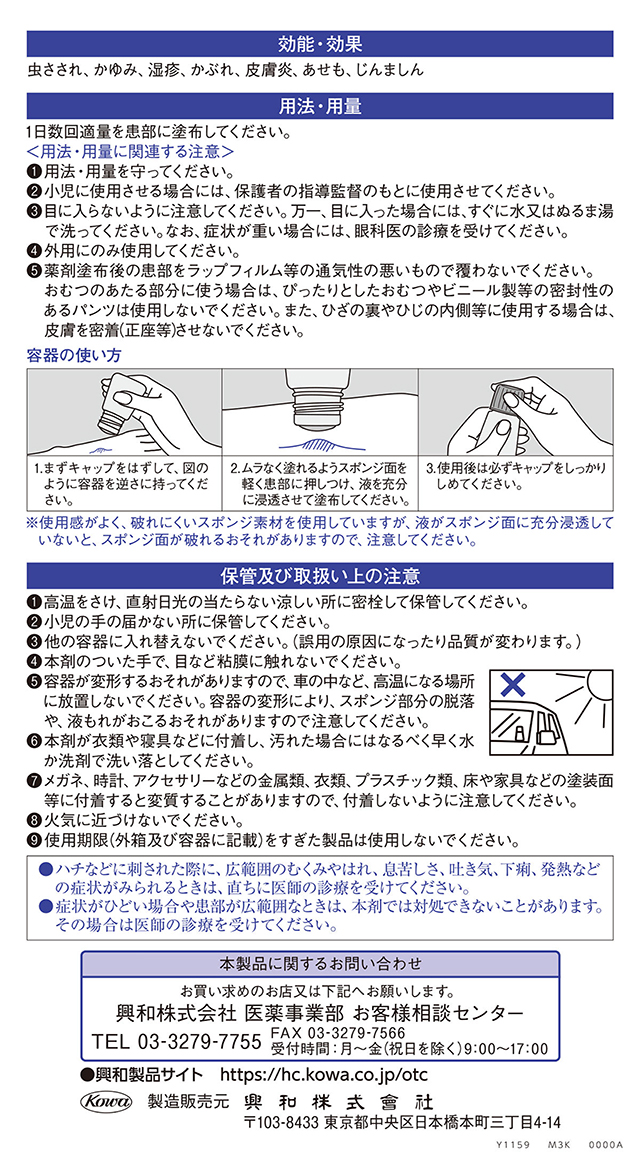 効能・効果
虫さされ、かゆみ、湿疹、かぶれ、皮膚炎、あせも、じんましん

用法・用量
1日数回適量を患部に塗布してください。
＜用法・用量に関連する注意＞
❶用法・用量を守ってください。
❷小児に使用させる場合には、保護者の指導監督のもとに使用させてください。
❸目に入らないように注意してください。万一、目に入った場合には、すぐに水又はぬるま湯で洗ってください。なお、症状が重い場合には、眼科医の診療を受けてください。
❹外用にのみ使用してください。
❺薬剤塗布後の患部をラップフィルム等の通気性の悪いもので覆わないでください。おむつのあたる部分に使う場合は、ぴったりとしたおむつやビニール製等の密封性のあるパンツは使用しないでください。また、ひざの裏やひじの内側等に使用する場合は、皮膚を密着(正座等)させないでください。

容器の使い方
1.まずキャップをはずして、図のように容器を逆さに持ってください。
2.ムラなく塗れるようスポンジ面を軽く患部に押しつけ、液を充分に浸透させて塗布してください。
3.使用後は必ずキャップをしっかりしめてください。
※使用感がよく、破れにくいスポンジ素材を使用していますが、液がスポンジ面に充分浸透していないと、スポンジ面が破れるおそれがありますので、注意してください。

保管及び取扱い上の注意
❶高温をさけ、直射日光の当たらない涼しい所に密栓して保管してください。
❷小児の手の届かない所に保管してください。
❸他の容器に入れ替えないでください。(誤用の原因になったり品質が変わります。)
❹本剤のついた手で、目など粘膜に触れないでください。
❺容器が変形するおそれがありますので、車の中など、高温になる場所に放置しないでください。容器の変形により、スポンジ部分の脱落や、液もれがおこるおそれがありますので注意してください。
❻本剤が衣類や寝具などに付着し、汚れた場合にはなるべく早く水か洗剤で洗い落としてください。
❼メガネ、時計、アクセサリーなどの金属類、衣類、プラスチック類、床や家具などの塗装面等に付着すると変質することがありますので、付着しないように注意してください。
❽火気に近づけないでください。
❾使用期限(外箱及び容器に記載)をすぎた製品は使用しないでください。

●ハチなどに刺された際に、広範囲のむくみやはれ、息苦しさ、吐き気、下痢、発熱などの症状がみられるときは、直ちに医師の診療を受けてください。
●症状がひどい場合や患部が広範囲なときは、本剤では対処できないことがあります。その場合は医師の診療を受けてください。

本製品に関するお問い合わせ
お買い求めのお店又は下記へお願いします。
興和株式会社 医薬事業部 お客様相談センター
TEL 03-3279-7755 FAX 03-3279-7566
受付時間：月～金(祝日を除く)9:00～17:00
●興和製品サイト https://hc.kowa.co.jp/otc
Kowa 製造販売元 興和株式會社
〒103-8433 東京都中央区日本橋本町三丁目4-14
Y1159 M3K 0000A