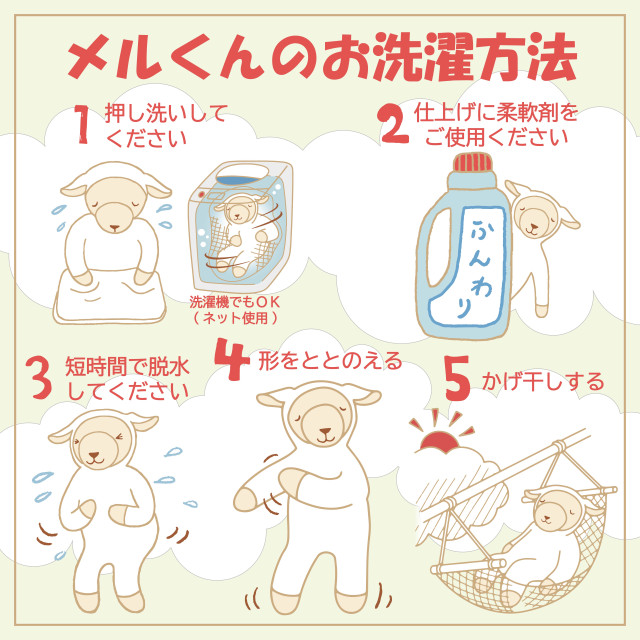 メルくんのお洗濯方法

1 押し洗いしてください

洗濯機でもOK
（ネット使用）

2 仕上げに柔軟剤をご使用ください

ふんわり

3 短時間で脱水してください

4 形をととのえる

5 かげ干しする