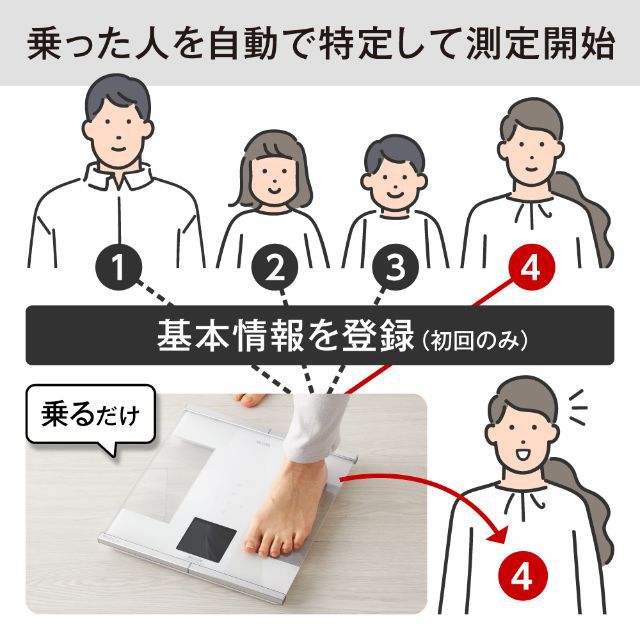 乗った人を自動で特定して測定開始

1

2

3

4

基本情報を登録（初回のみ）

乗るだけ

4