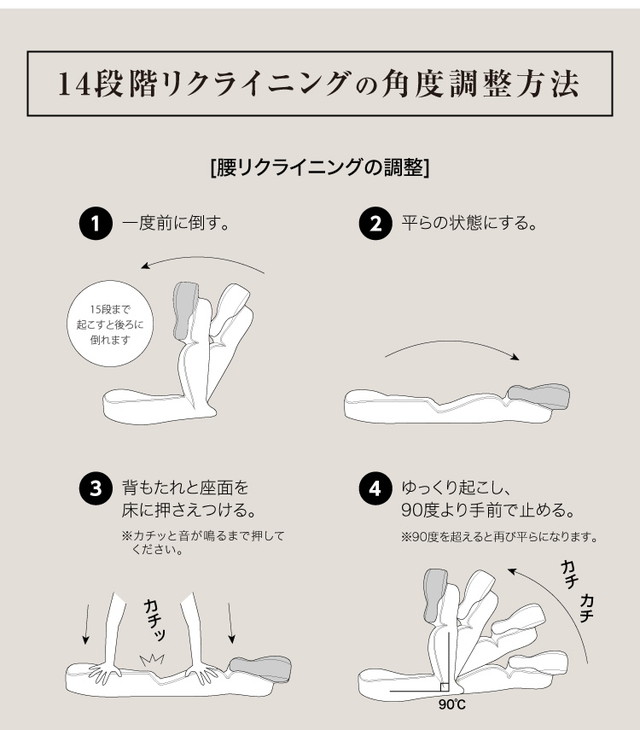 14段階リクライニングの角度調整方法

[腰リクライニングの調整]

1 一度前に倒す。

15段まで起こすと後ろに倒れます

2 平らの状態にする。

3 背もたれと座面を床に押さえつける。

※カチッと音が鳴るまで押してください。

カチッ

4 ゆっくり起こし、90度より手前で止める。

※90度を超えると再び平らになります。

カチ カチ

90°C