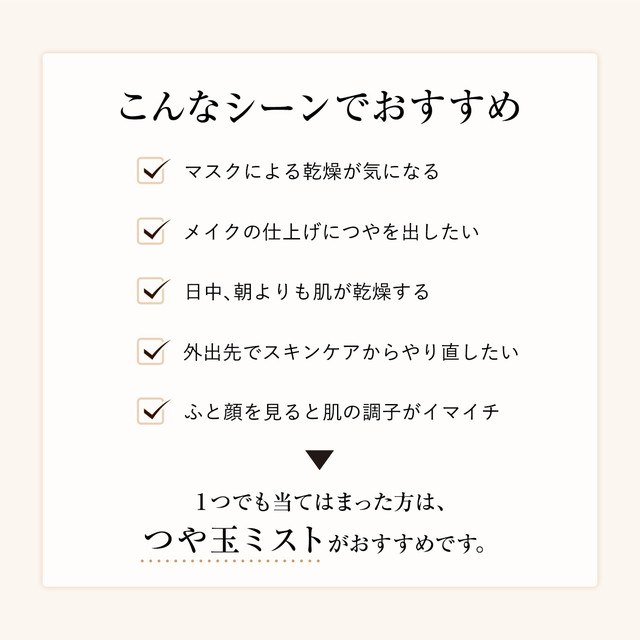 こんなシーンでおすすめ

☑ マスクによる乾燥が気になる

☑ メイクの仕上げにつやを出したい

☑ 日中、朝よりも肌が乾燥する

☑ 外出先でスキンケアからやり直したい

☑ ふと顔を見ると肌の調子がイマイチ

▼

1つでも当てはまった方は、
つや玉ミストがおすすめです。