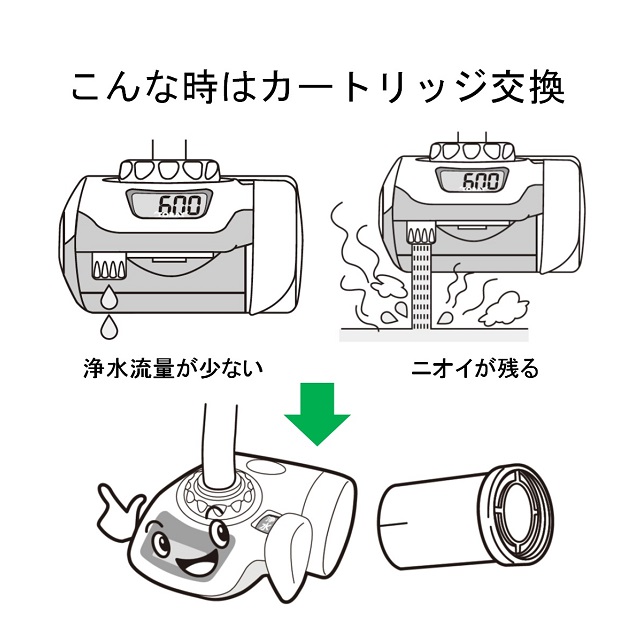 こんな時はカートリッジ交換

600

600

浄水流量が少ない

ニオイが残る