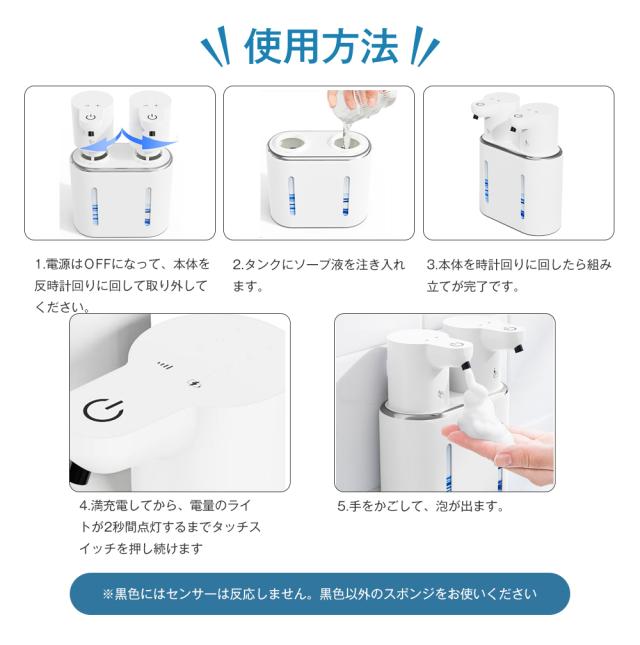 使用方法

1.電源はOFFになって、本体を反時計回りに回して取り外してください。

2.タンクにソープ液を注き入れます。

3.本体を時計回りに回したら組み立てが完了です。

4.満充電してから、電量のライトが2秒間点灯するまでタッチスイッチを押し続けます

5.手をかごして、泡が出ます。

※黒色にはセンサーは反応しません。黒色以外のスポンジをお使いください