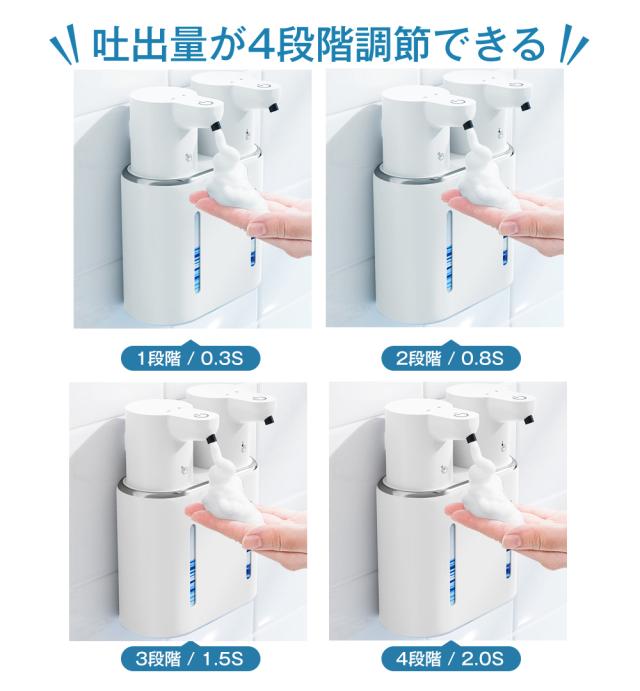 吐出量が4段階調節できる

1段階 / 0.3S

2段階 / 0.8S

3段階 / 1.5S

4段階 / 2.0S