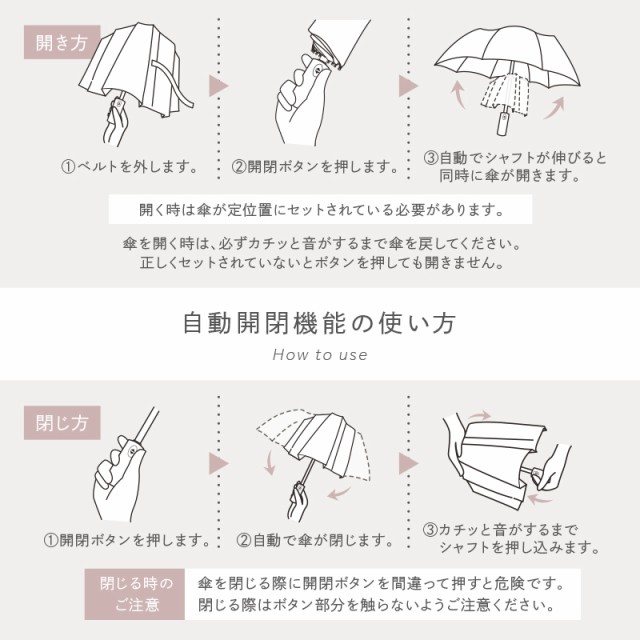 開き方

①ベルトを外します。

②開閉ボタンを押します。

③自動でシャフトが伸びると同時に傘が開きます。

開く時は傘が定位置にセットされている必要があります。

傘を開く時は、必ずカチッと音がするまで傘を戻してください。
正しくセットされていないとボタンを押しても開きません。

自動開閉機能の使い方

How to use

閉じ方

①開閉ボタンを押します。

②自動で傘が閉じます。

③カチッと音がするまでシャフトを押し込みます。

閉じる時のご注意

傘を閉じる際に開閉ボタンを間違って押すと危険です。
閉じる際はボタン部分を触らないようご注意ください。