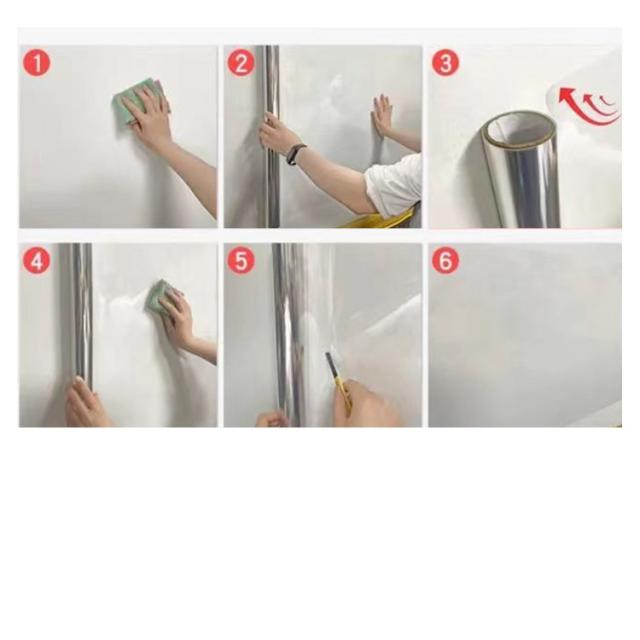 1

2

3

4

5

6