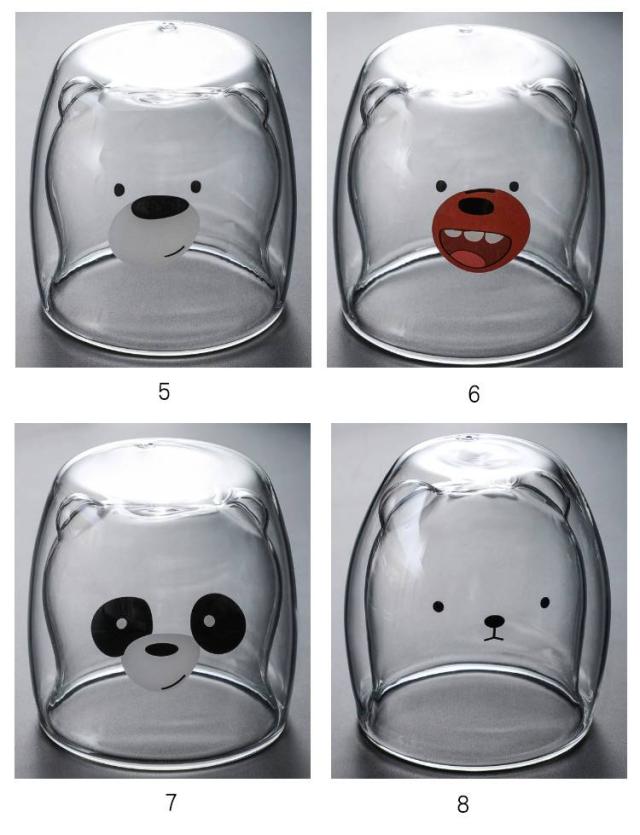 5

6

7

8