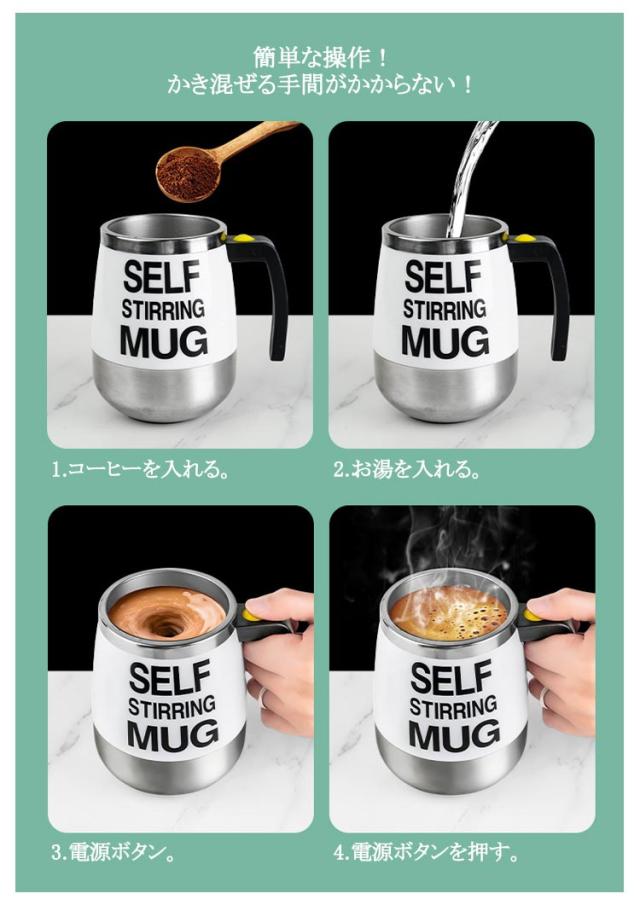 簡単な操作！
かき混ぜる手間がかからない！

SELF STIRRING MUG

1.コーヒーを入れる。

SELF STIRRING MUG

2.お湯を入れる。

SELF STIRRING MUG

3.電源ボタン。

SELF STIRRING MUG

4.電源ボタンを押す。