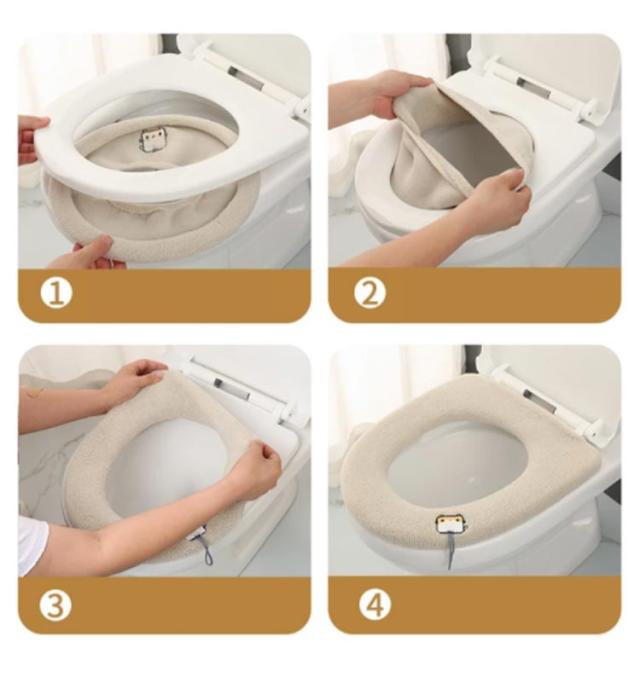 1

2

3

4