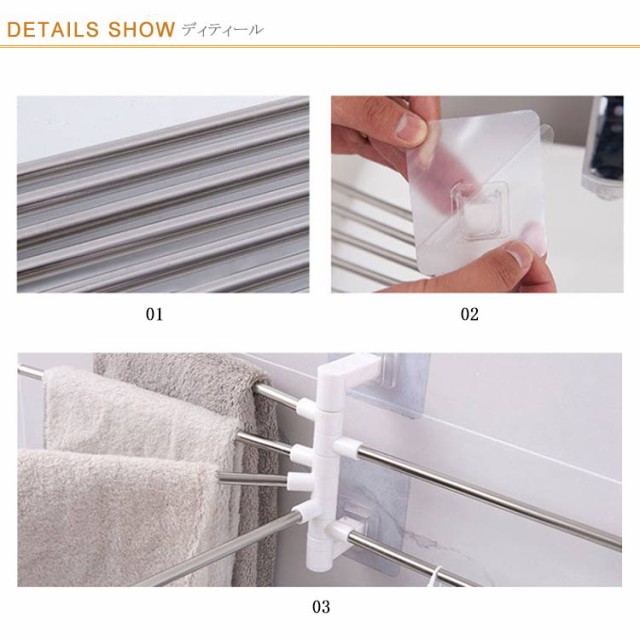 DETAILS SHOW ディティール

01

02

03