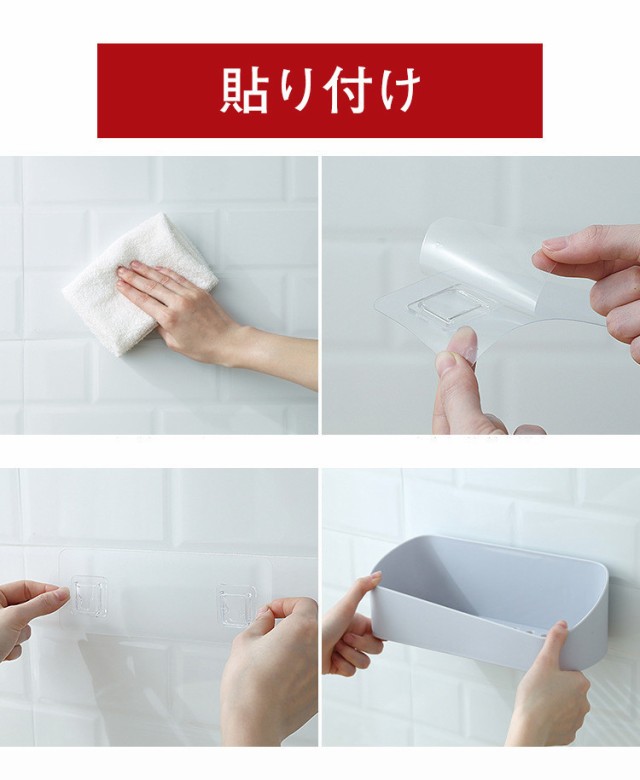 貼り付け