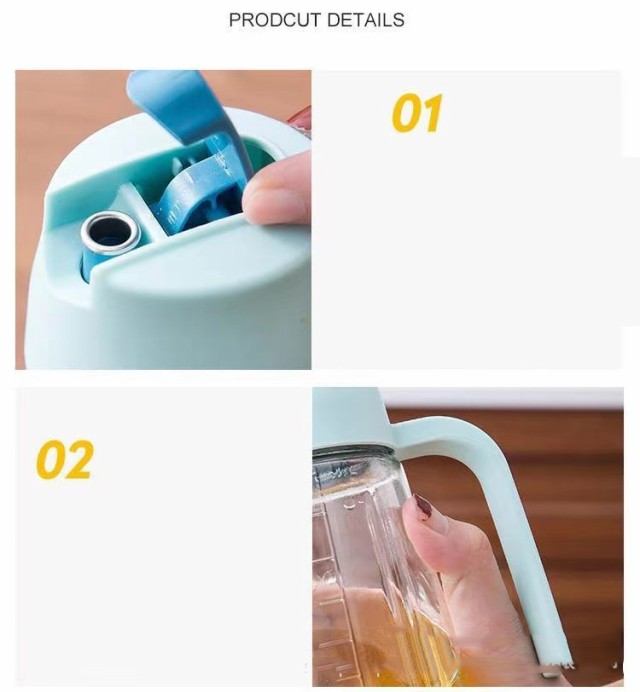 PRODCUT DETAILS

01

02