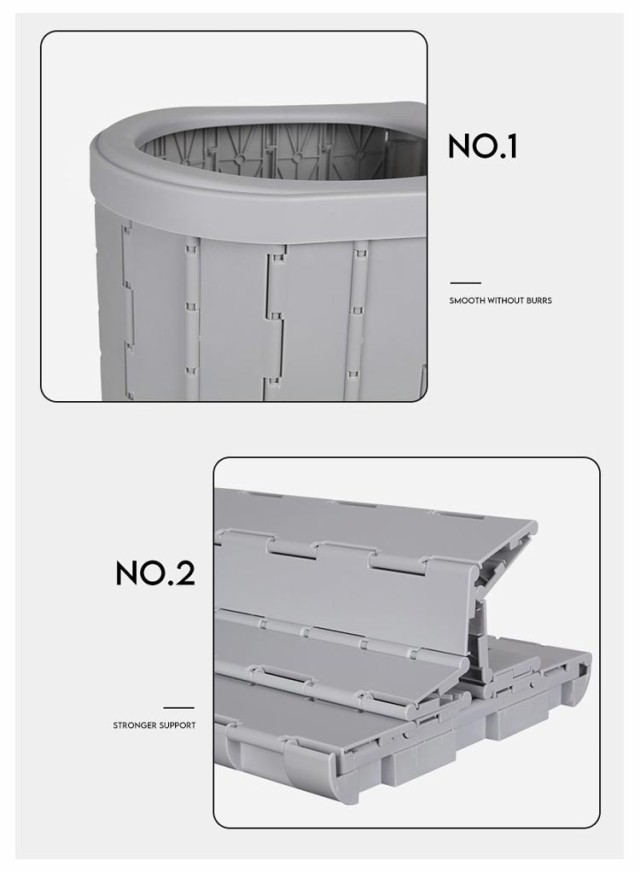 NO.1

SMOOTH WITHOUT BURRS

NO.2

STRONGER SUPPORT