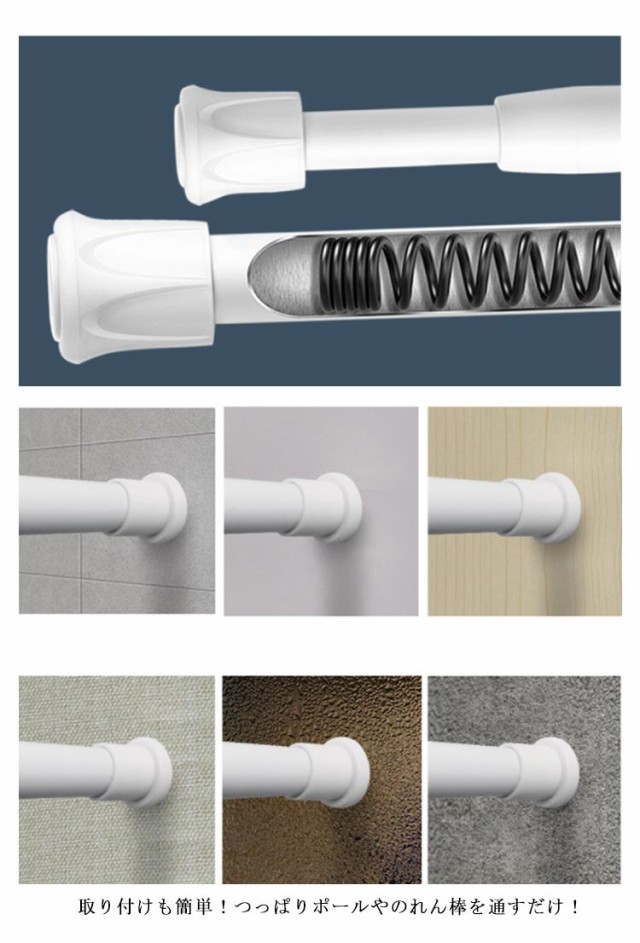 取り付けも簡単！つっぱりポールやのれん棒を通すだけ！