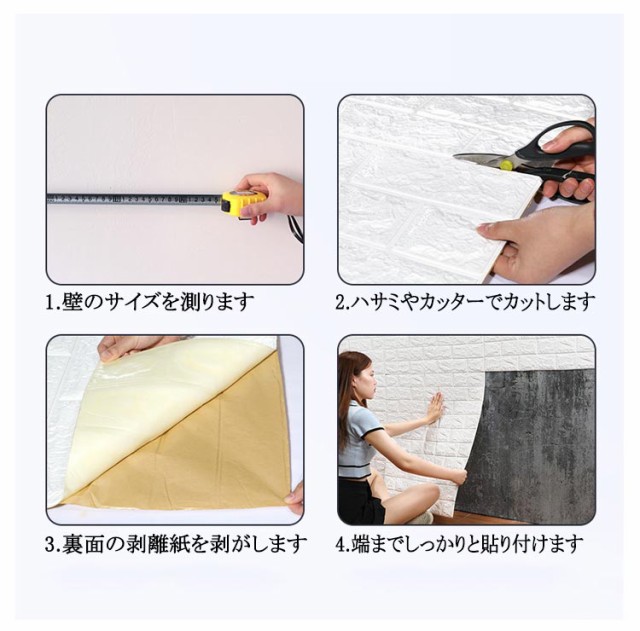 1.壁のサイズを測ります

2.ハサミやカッターでカットします

3.裏面の剥離紙を剥がします

4.端までしっかりと貼り付けます