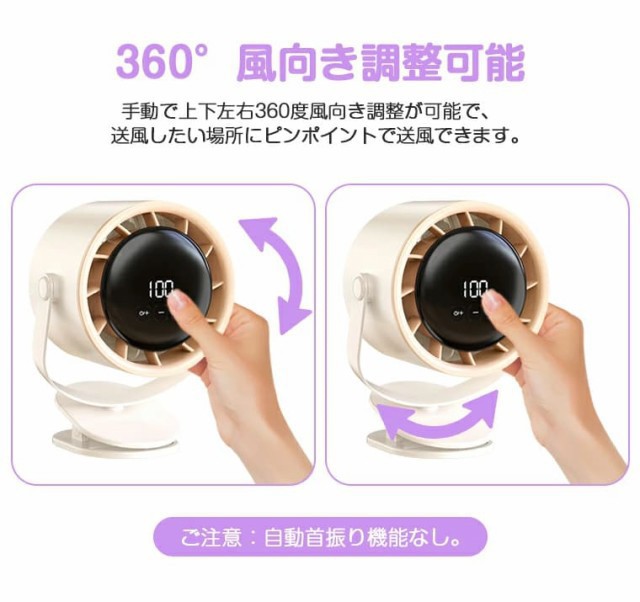 360° 風向き調整可能

手動で上下左右360度風向き調整が可能で、送風したい場所にピンポイントで送風できます。

100
100

ご注意：自動首振り機能なし。