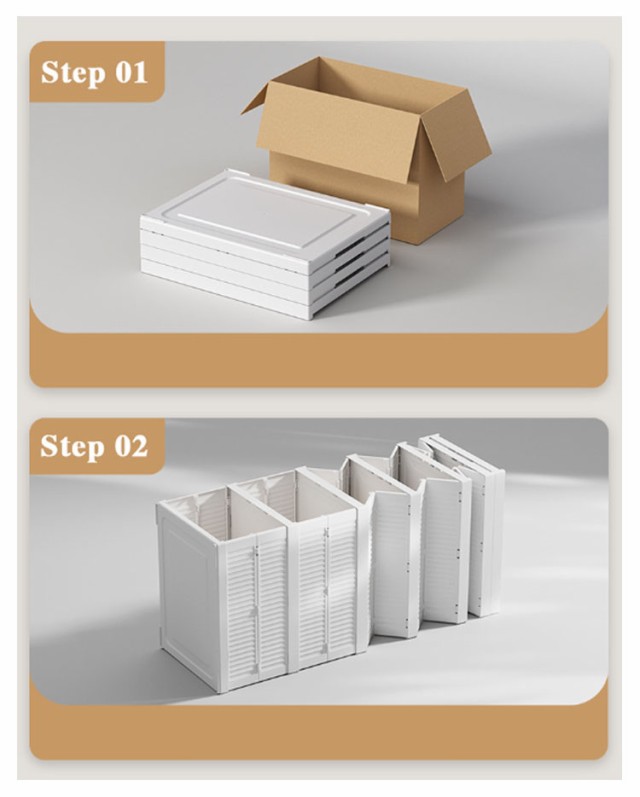 Step 01

Step 02