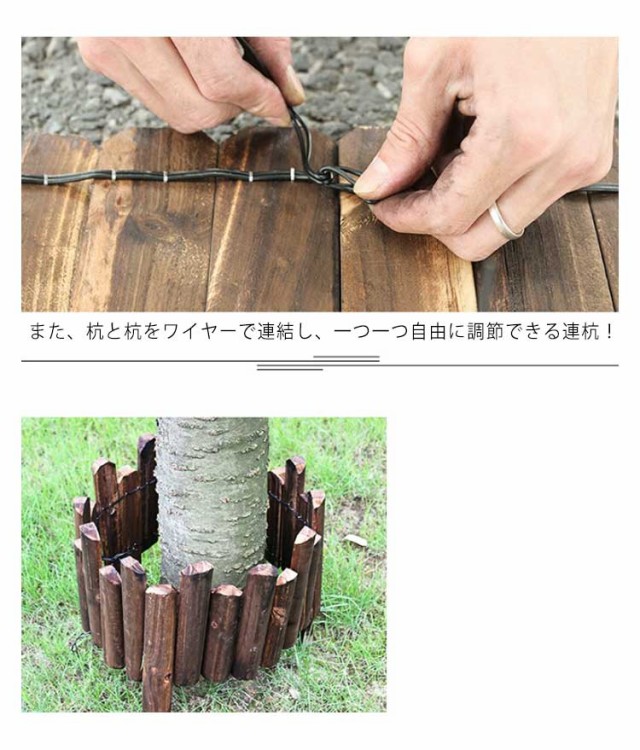 また、杭と杭をワイヤーで連結し、一つ一つ自由に調節できる連杭！